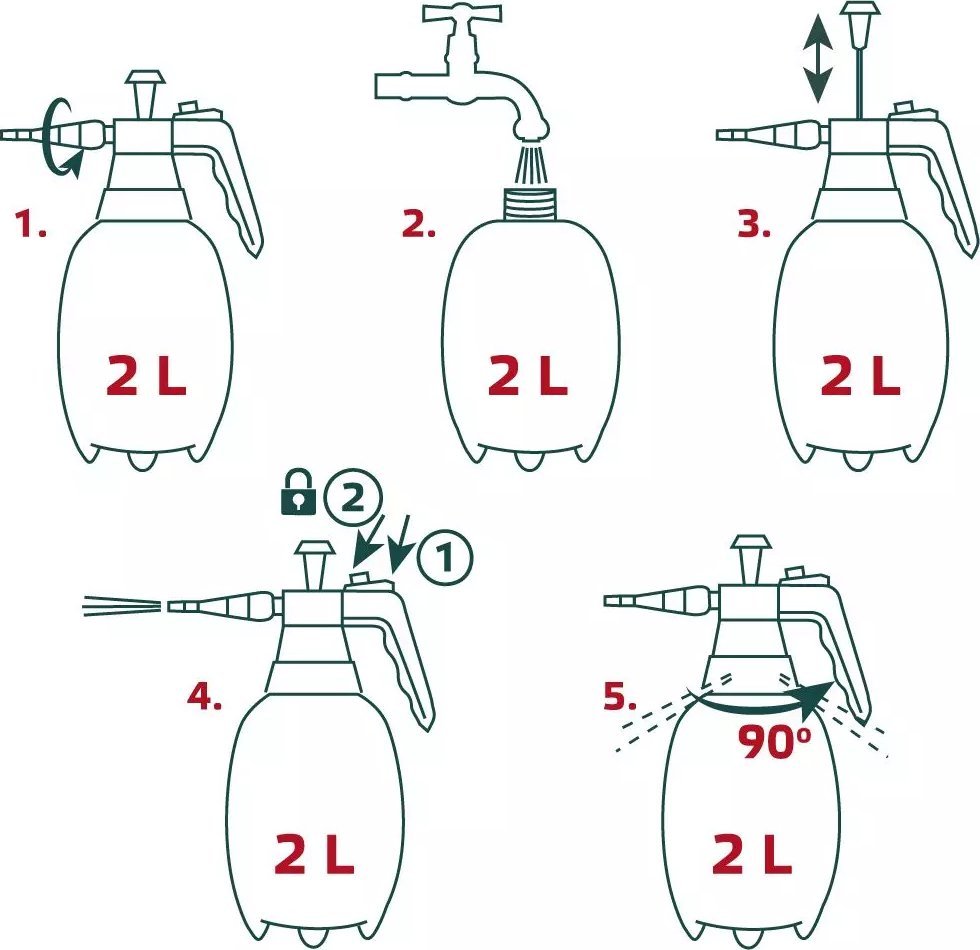 1.

2 L

2.

2 L

3.

2 L

2

1

4.

2 L

5.

90°

2 L