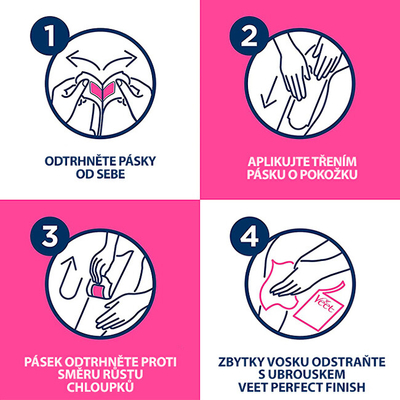 1

ODTRHNĚTE PÁSKY OD SEBE

2

APLIKUJTE TŘENÍM PÁSKU O POKOŽKU

3

PÁSEK ODTRHNĚTE PROTI SMĚRU RŮSTU CHLOUPKŮ

4

Veet

ZBYTKY VOSKU ODSTRAŇTE S UBROUSKEM VEET PERFECT FINISH