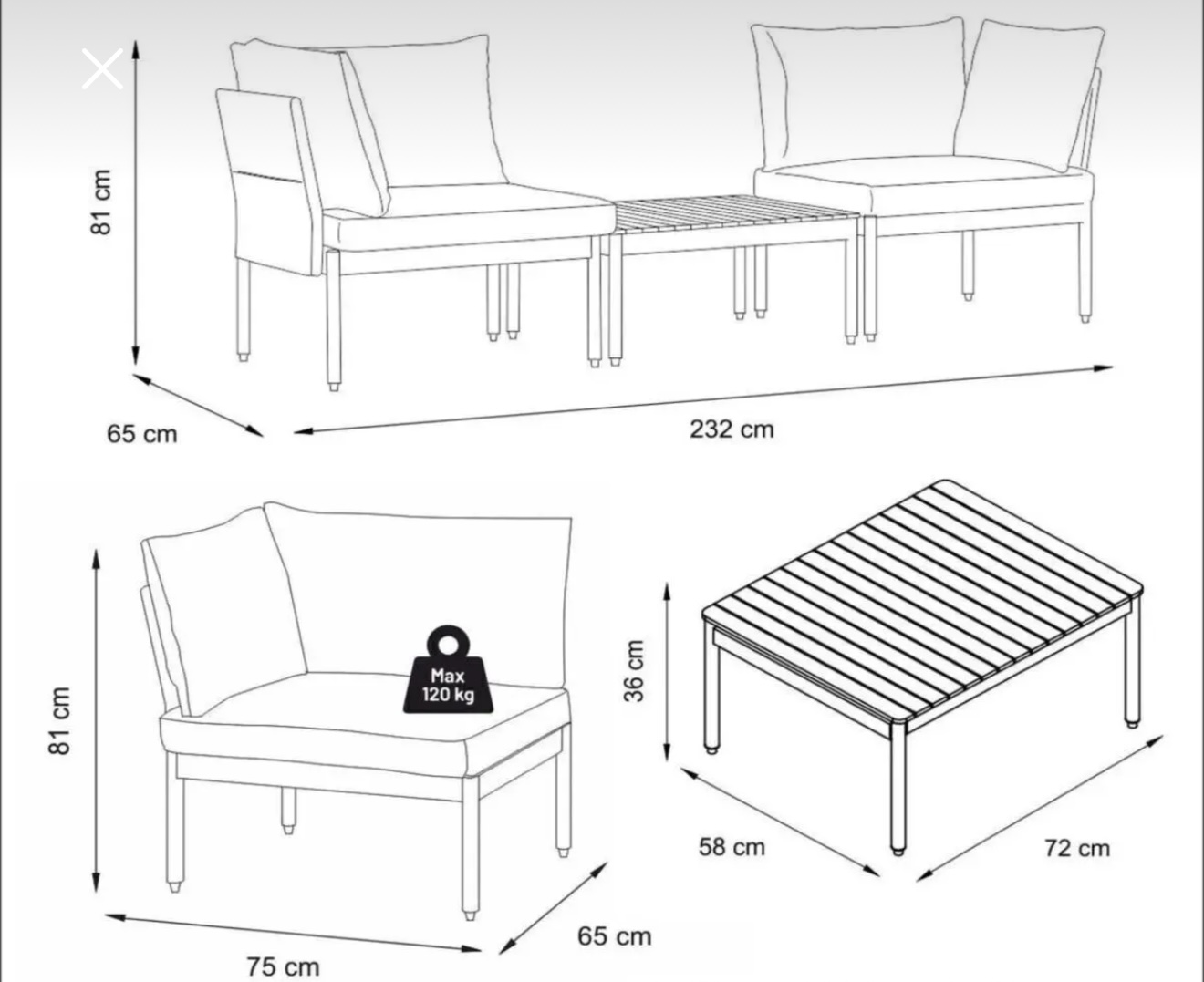 81 cm

65 cm

232 cm

81 cm

Max 120 kg

75 cm

65 cm

36 cm

58 cm

72 cm