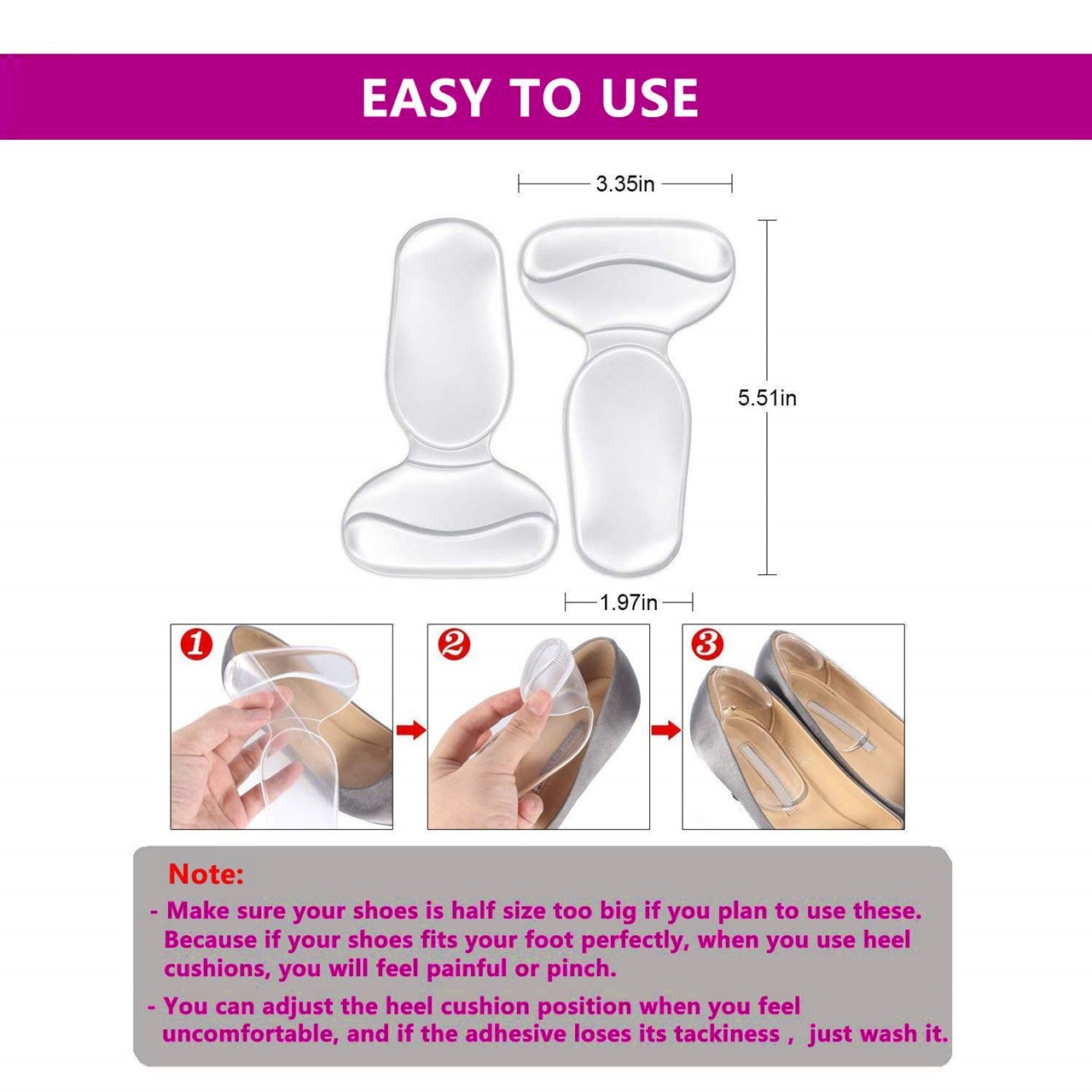 EASY TO USE

3.35in

5.51in

1.97in

1

2

3

Note:

- Make sure your shoes is half size too big if you plan to use these. Because if your shoes fits your foot perfectly, when you use heel cushions, you will feel painful or pinch.

- You can adjust the heel cushion position when you feel uncomfortable, and if the adhesive loses its tackiness , just wash it.