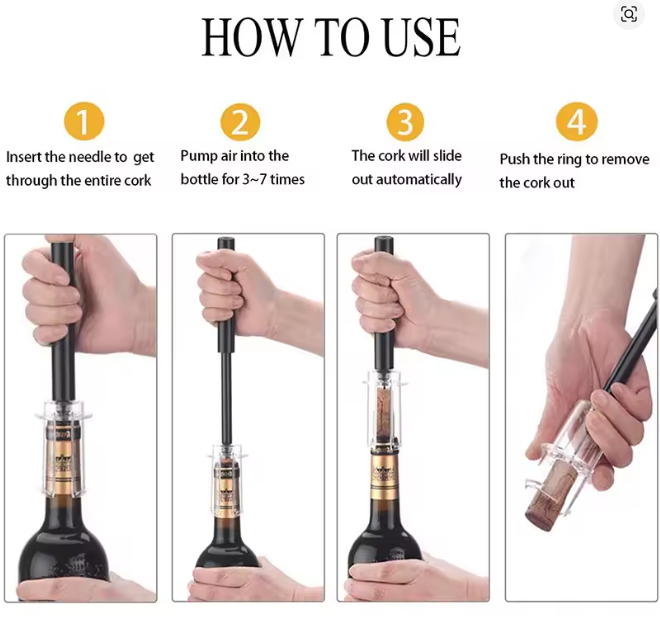 HOW TO USE

1
Insert the needle to get through the entire cork

2
Pump air into the bottle for 3~7 times

3
The cork will slide out automatically

4
Push the ring to remove the cork out