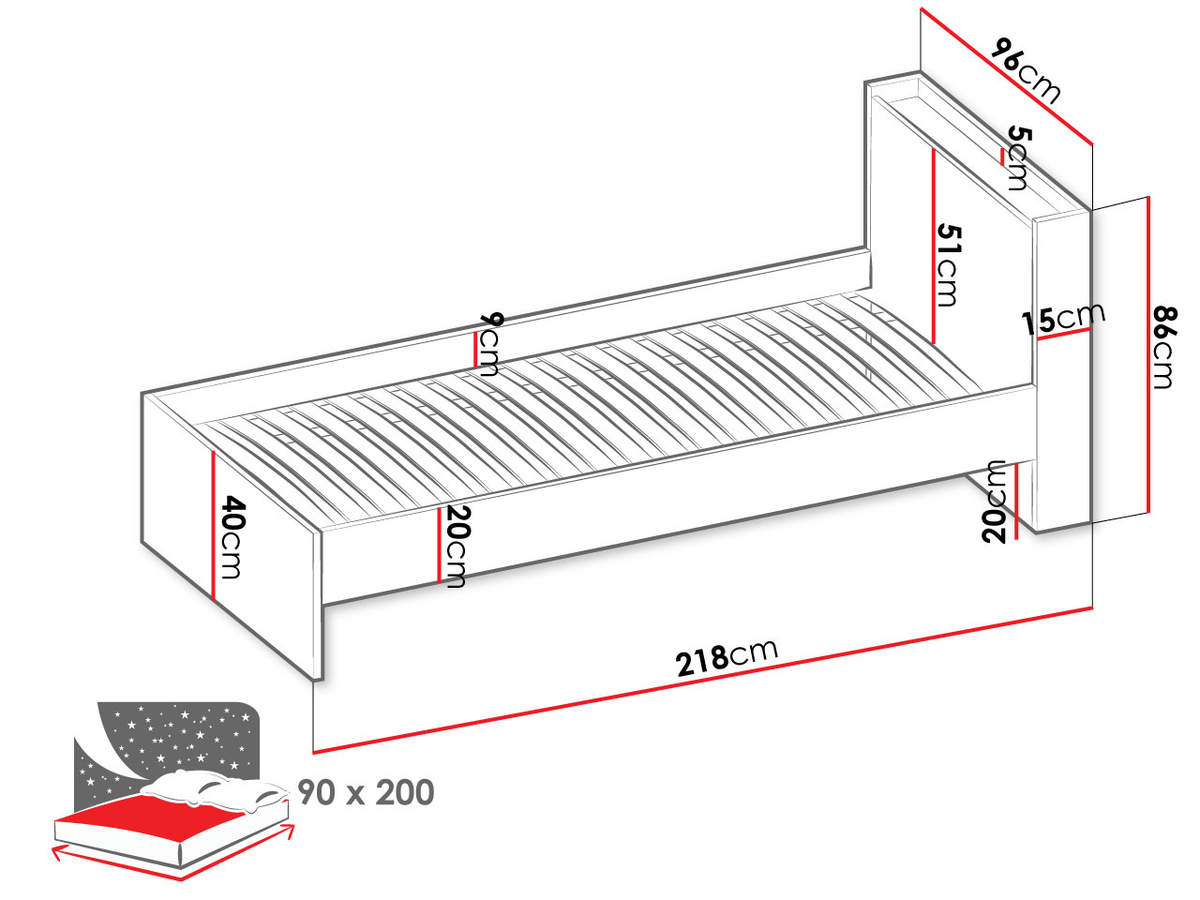 96cm
5cm
51cm
15cm
86cm
9cm
40cm
20cm
20cm
218cm
90 x 200