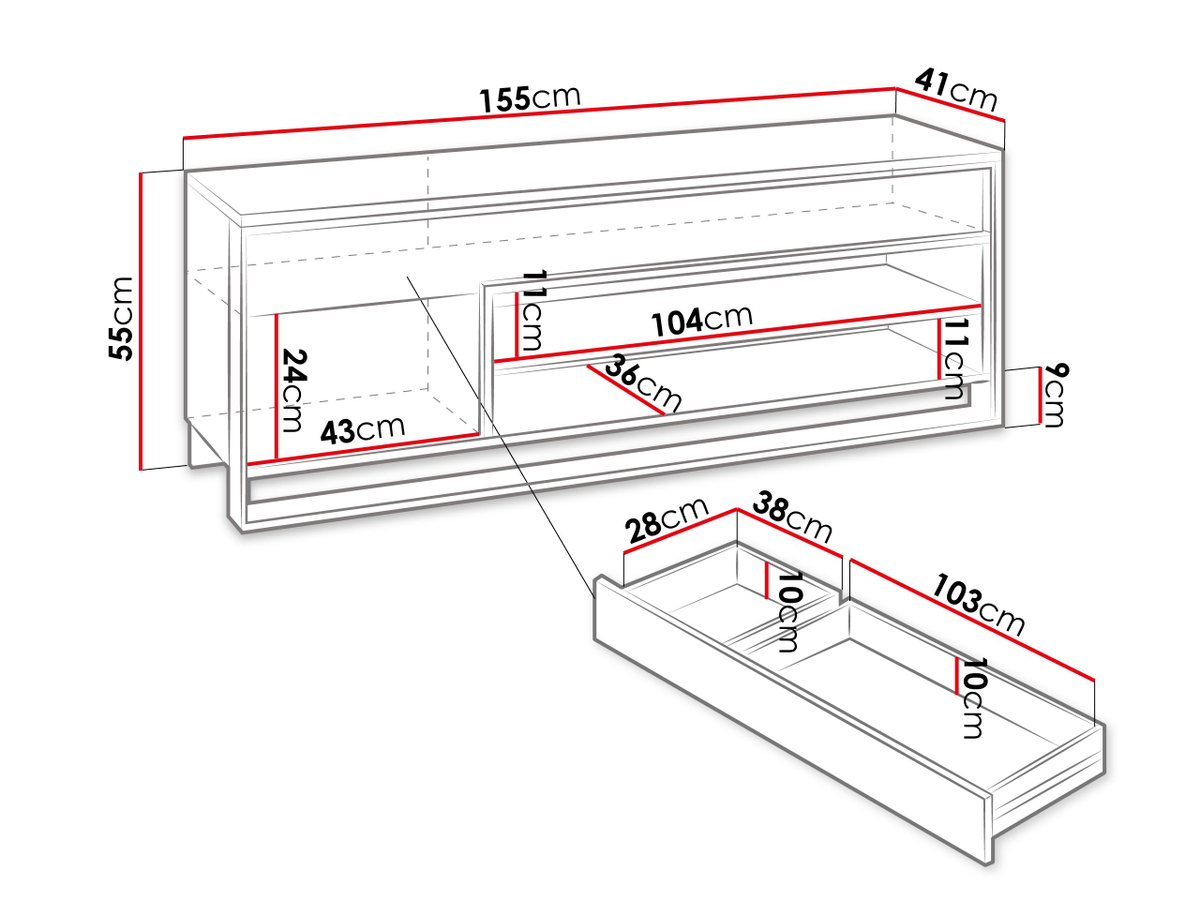 155cm
41cm
55cm
11cm
104cm
11cm
9cm
24cm
36cm
43cm
28cm
38cm
10cm
103cm
10cm