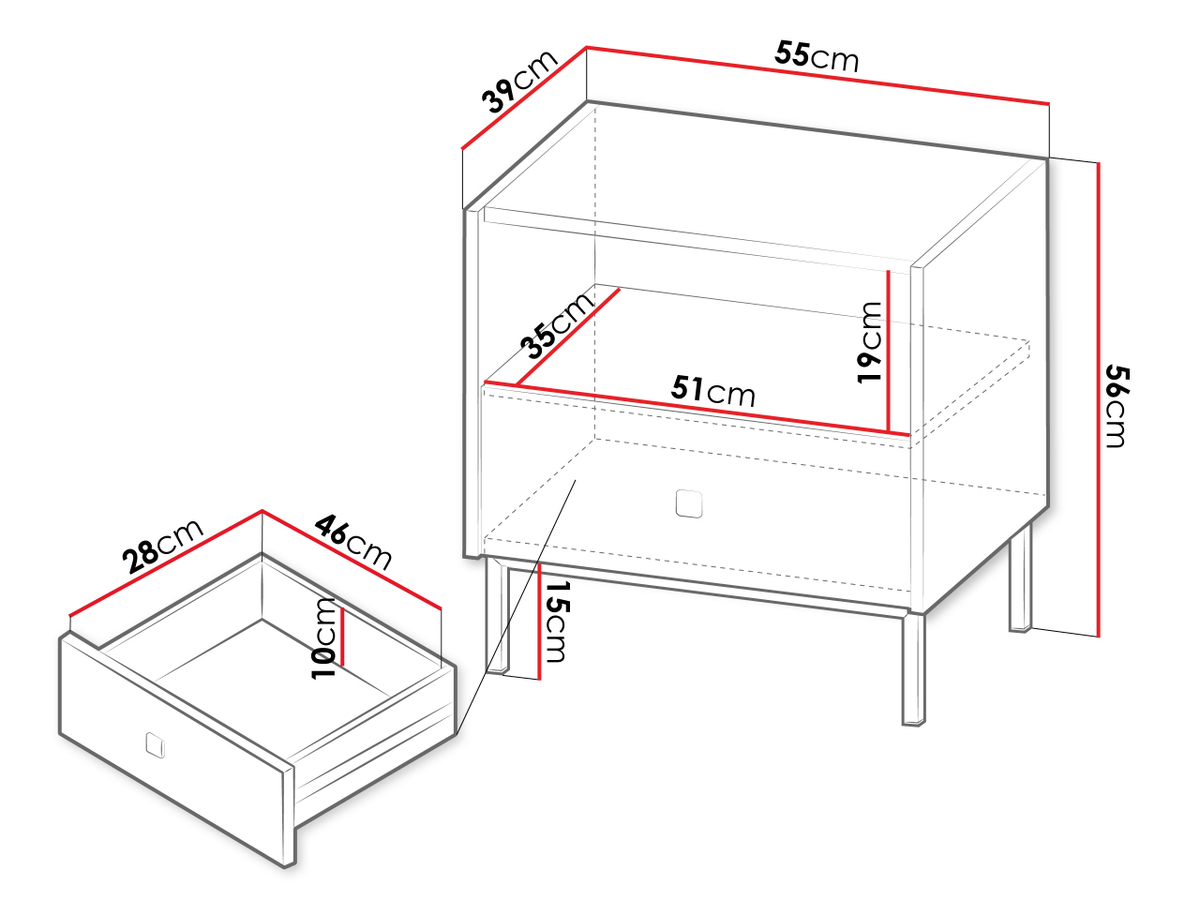 39cm
55cm
35cm
19cm
51cm
56cm
28cm
46cm
10cm
15cm